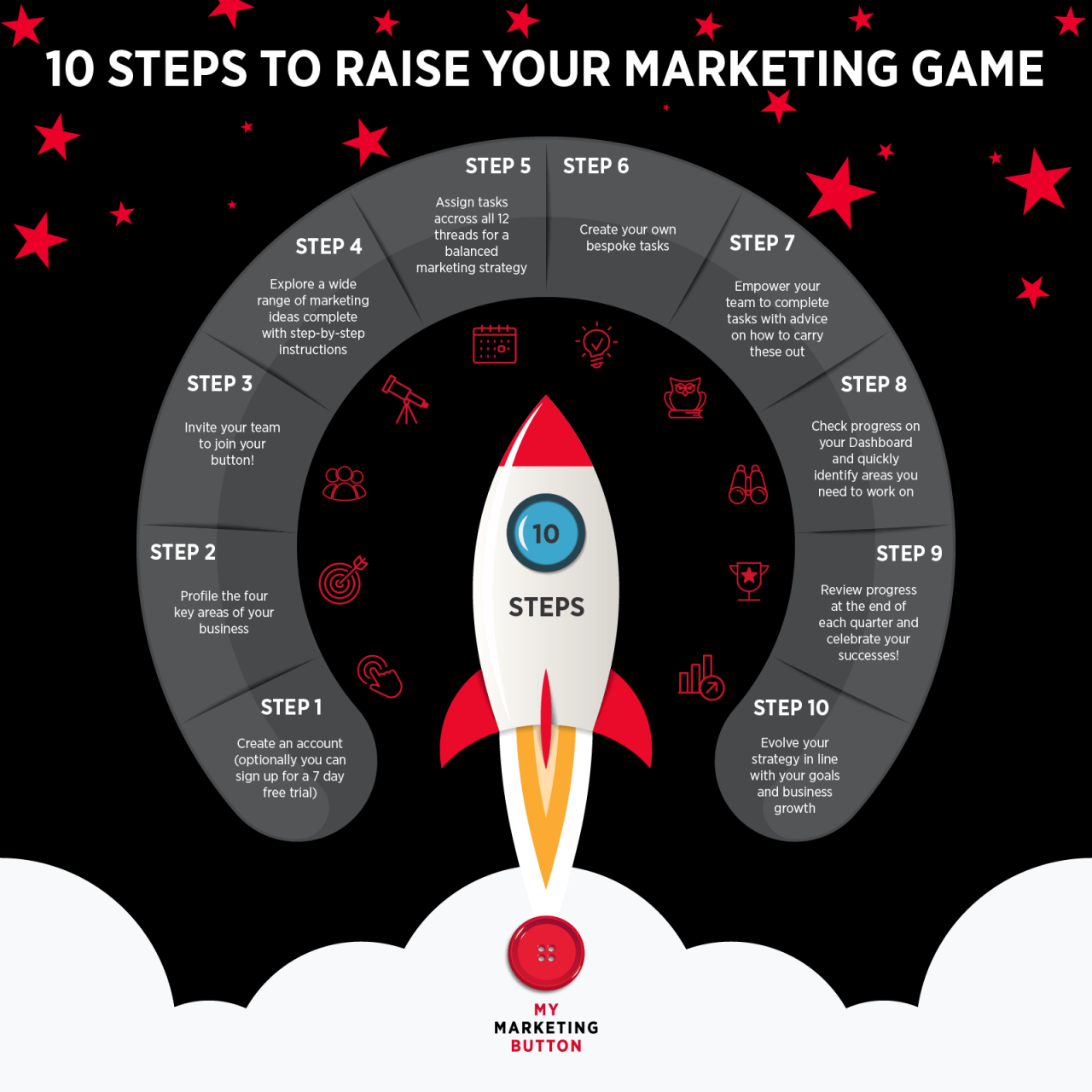 10 STEPS TO RAISE YOUR MARKETING GAME

STEP 1

Create an account (optionally you can sign up for a 7 day free trial)

STEP 2

Profile the four key areas of your business

STEP 3

Invite your team to join your button!

STEP 4

Explore a wide range of marketing ideas complete with step-by-step instructions

STEP 5

Assign tasks accross all 12 threads for a balanced marketing strategy

STEP 6

Create your own bespoke tasks

STEP 7

Empower your team to complete tasks with advice on how to carry these out

STEP 8

Check progress on your Dashboard and quickly identify areas you need to work on

STEP 9

Review progress at the end of each quarter and celebrate your successes!

STEP 10

Evolve your strategy in line with your goals and business growth

10

STEPS

MY
MARKETING
BUTTON